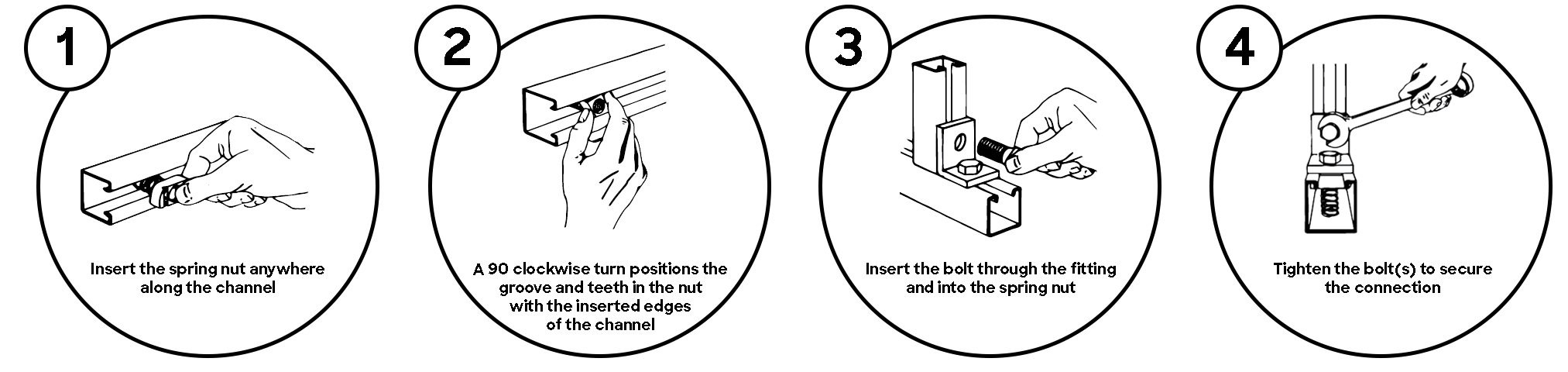 1

Insert the spring nut anywhere along the channel

2

A 90 clockwise turn positions the groove and teeth in the nut with the inserted edges of the channel

3

Insert the bolt through the fitting and into the spring nut

4

Tighten the bolt(s) to secure the connection